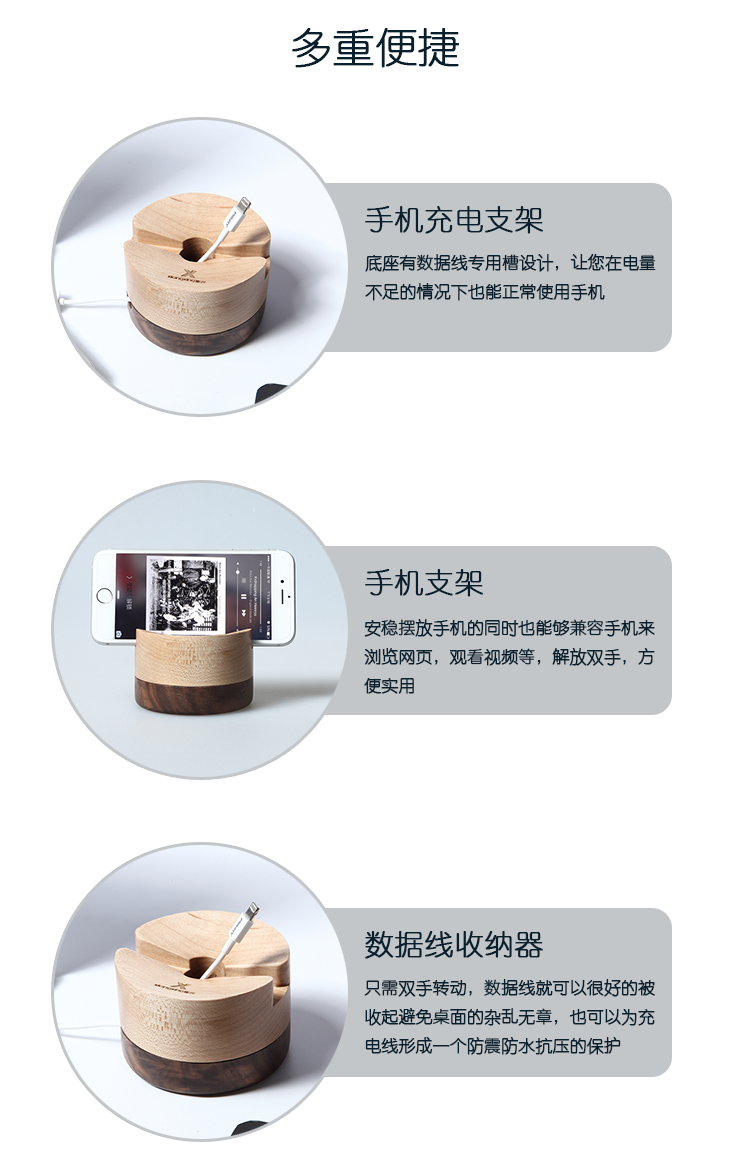 多重便捷

手机充电支架

底座有数据线专用槽设计，让您在电量不足的情况下也能正常使用手机

手机支架

安稳摆放手机的同时也能够兼容手机来浏览网页，观看视频等，解放双手，方便实用

数据线收纳器

只需双手转动，数据线就可以很好的被收起避免桌面的杂乱无章，也可以为充电线形成一个防震防水抗压的保护