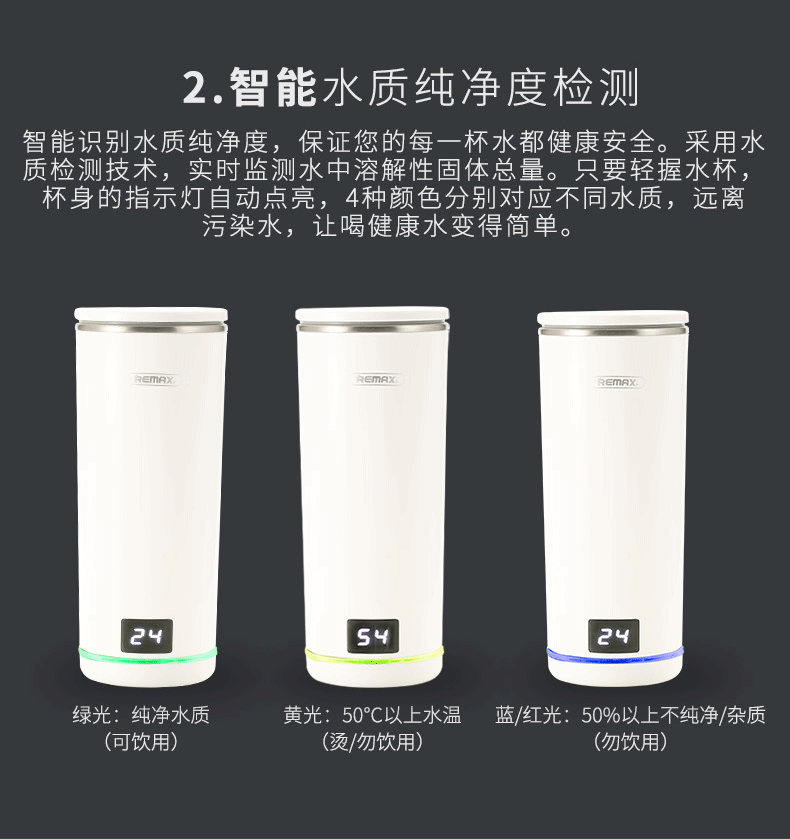 2.智能水质纯净度检测

智能识别水质纯净度，保证您的每一杯水都健康安全。采用水质检测技术，实时监测水中溶解性固体总量。只要轻握水杯，杯身的指示灯自动点亮，4种颜色分别对应不同水质，远离污染水，让喝健康水变得简单。

REMAX

24

绿光：纯净水质
（可饮用）

REMAX

54

黄光：50°C以上水温
（烫/勿饮用）

REMAX

24

蓝/红光：50%以上不纯净/杂质
（勿饮用）