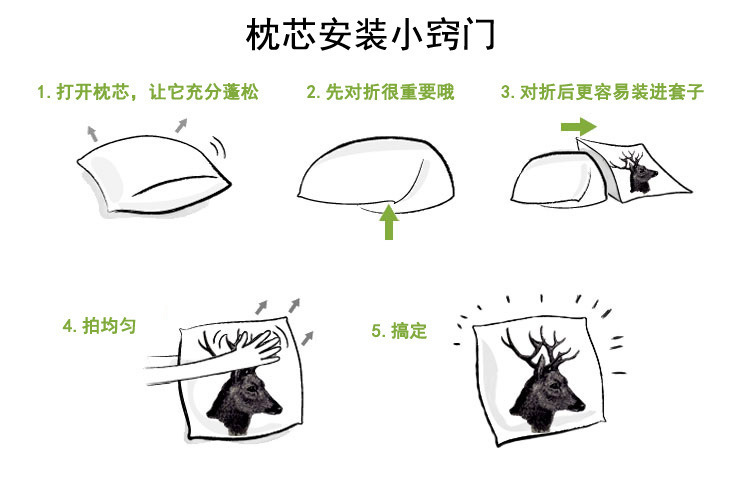 枕芯安装小窍门

1. 打开枕芯，让它充分蓬松

2. 先对折很重要哦

3. 对折后更容易装进套子

4. 拍均匀

5. 搞定