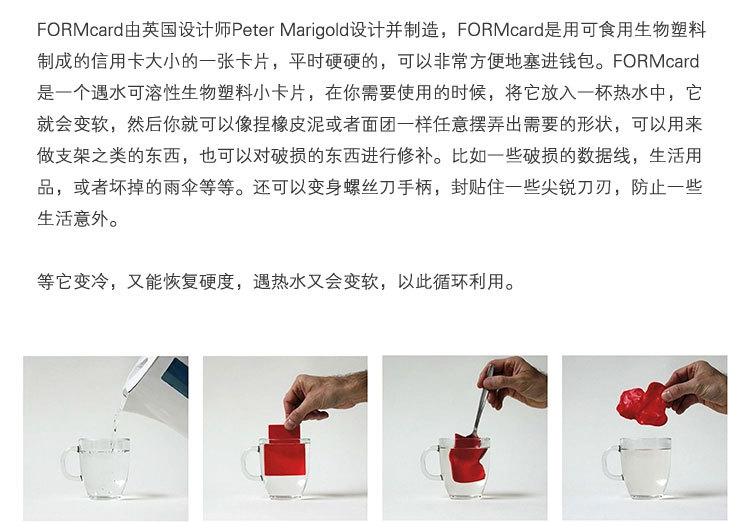 FORMcard由英国设计师Peter Marigold设计并制造，FORMcard是用可食用生物塑料制成的信用卡大小的一张卡片，平时硬硬的，可以非常方便地塞进钱包。FORMcard是一个遇水可溶性生物塑料小卡片，在你需要使用的时候，将它放入一杯热水中，它就会变软，然后你就可以像捏橡皮泥或者面团一样任意摆弄出需要的形状，可以用来做支架之类的东西，也可以对破损的东西进行修补。比如一些破损的数据线，生活用品，或者坏掉的雨伞等等。还可以变身螺丝刀手柄，封贴住一些尖锐刀刃，防止一些生活意外。

等它变冷，又能恢复硬度，遇热水又会变软，以此循环利用。