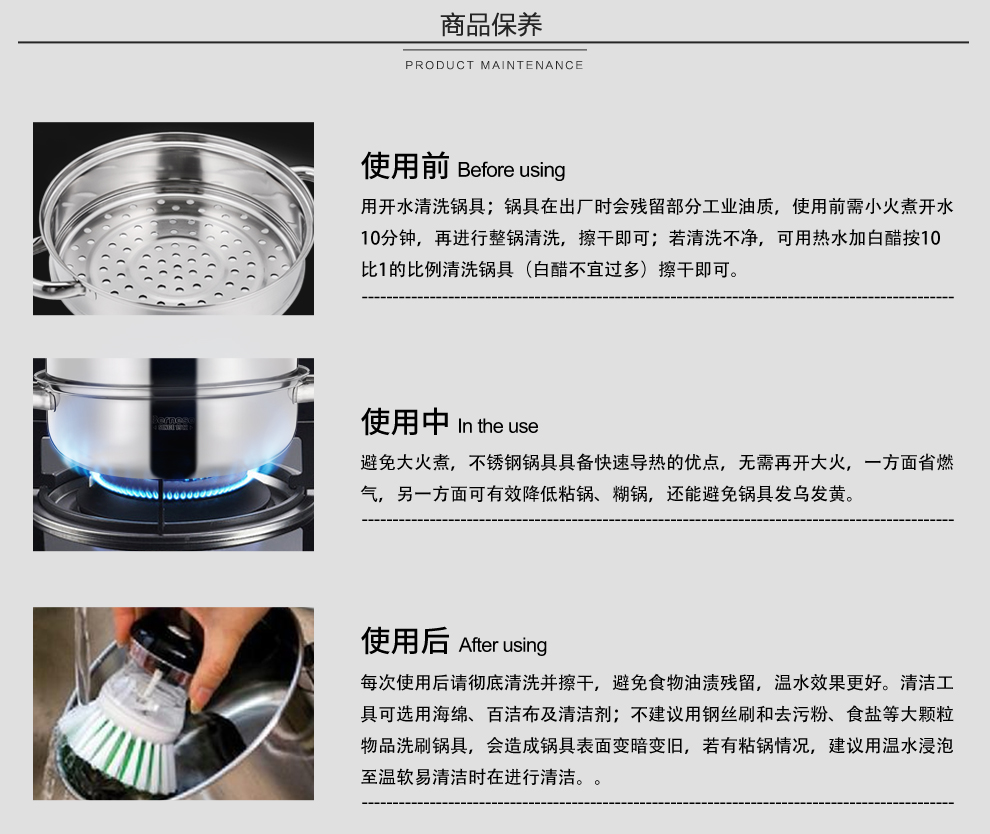 商品保养

PRODUCT MAINTENANCE

使用前 Before using

用开水清洗锅具；锅具在出厂时会残留部分工业油质，使用前需小火煮开水10分钟，再进行整锅清洗，擦干即可；若清洗不净，可用热水加白醋按10比1的比例清洗锅具（白醋不宜过多）擦干即可。

使用中 In the use

避免大火煮，不锈钢锅具具备快速导热的优点，无需再开大火，一方面省燃气，另一方面可有效降低粘锅、糊锅，还能避免锅具发乌发黄。

使用后 After using

每次使用后请彻底清洗并擦干，避免食物油渍残留，温水效果更好。清洁工具可选用海绵、百洁布及清洁剂；不建议用钢丝刷和去污粉、食盐等大颗粒物品洗刷锅具，会造成锅具表面变暗变旧，若有粘锅情况，建议用温水浸泡至温软易清洁时在进行清洁。。