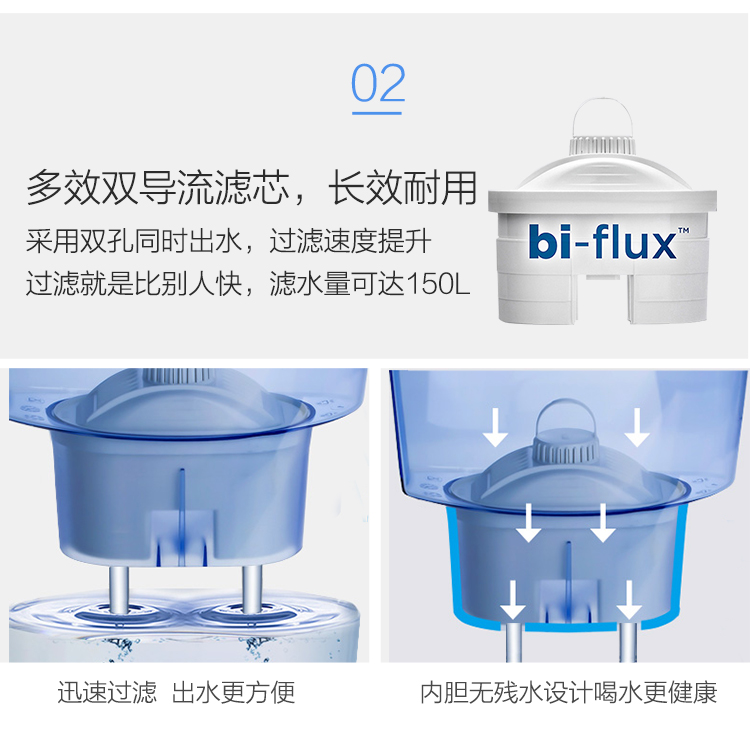 02

多效双导流滤芯，长效耐用

采用双孔同时出水，过滤速度提升
过滤就是比别人快，滤水量可达150L

bi-flux™

迅速过滤 出水更方便

内胆无残水设计喝水更健康