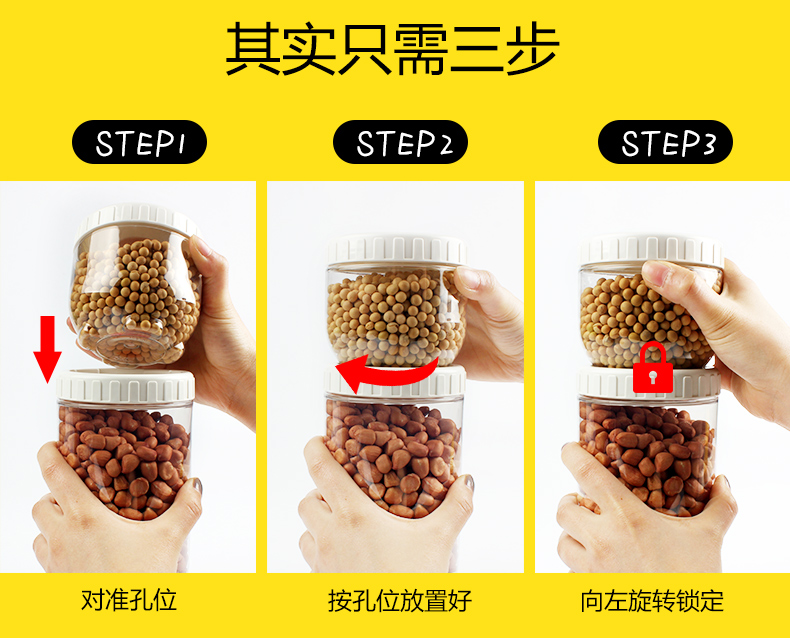 其实只需三步

STEP1

STEP2

STEP3

对准孔位

按孔位放置好

向左旋转锁定