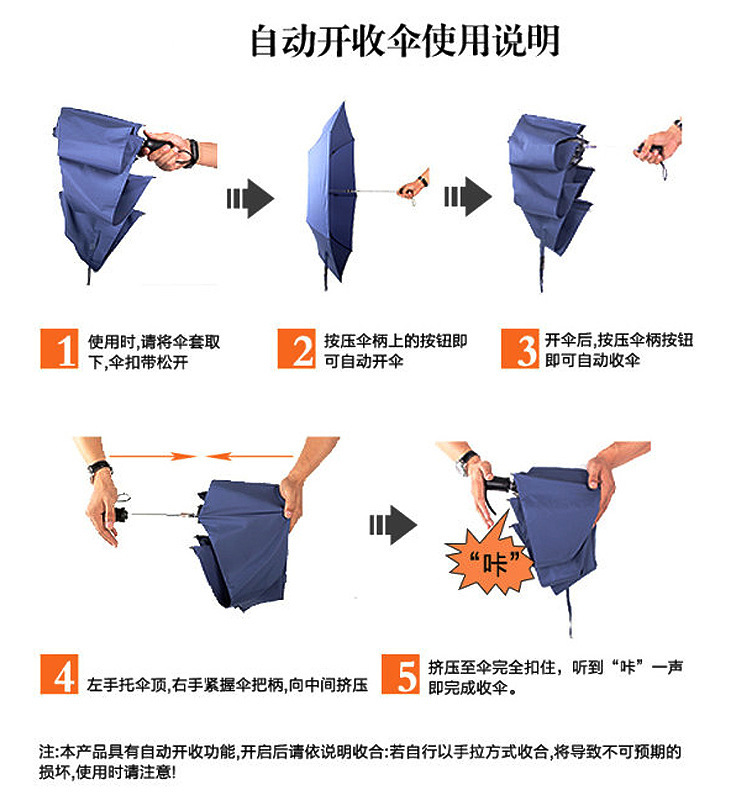 自动开收伞使用说明

1 使用时,请将伞套取下,伞扣带松开

2 按压伞柄上的按钮即可自动开伞

3 开伞后,按压伞柄按钮即可自动收伞

“咔”

4 左手托伞顶,右手紧握伞把柄,向中间挤压

5 挤压至伞完全扣住，听到“咔”一声即完成收伞。

注:本产品具有自动开收功能,开启后请依说明收合:若自行以手拉方式收合,将导致不可预期的损坏,使用时请注意!