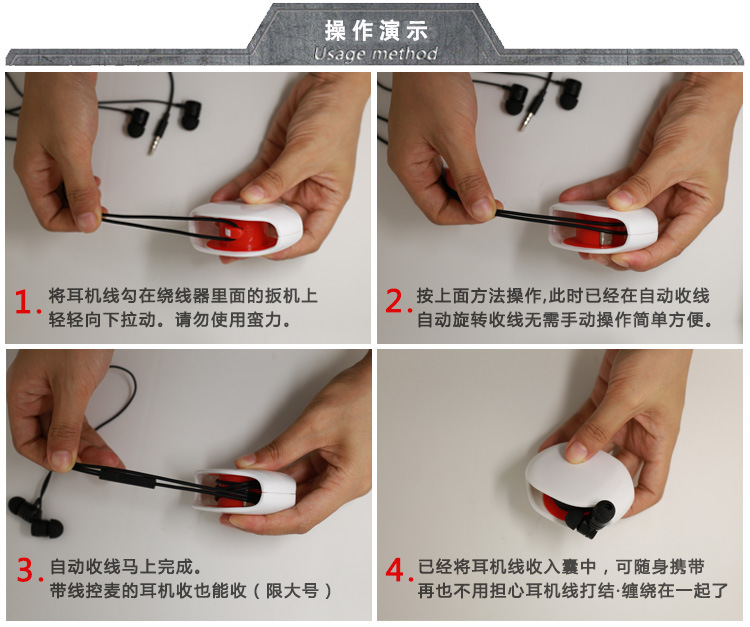 操作演示
Usage method

1. 将耳机线勾在绕线器里面的扳机上
轻轻向下拉动。请勿使用蛮力。

2. 按上面方法操作,此时已经在自动收线
自动旋转收线无需手动操作简单方便。

3. 自动收线马上完成。
带线控麦的耳机收也能收（限大号）

4. 已经将耳机线收入囊中，可随身携带
再也不用担心耳机线打结·缠绕在一起了