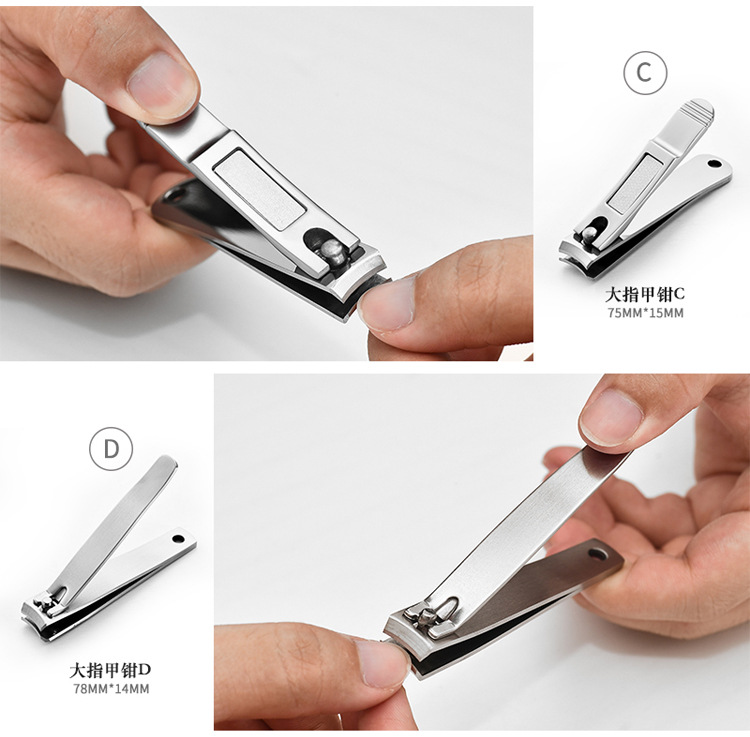 C

大指甲钳C
75MM*15MM

D

大指甲钳D
78MM*14MM